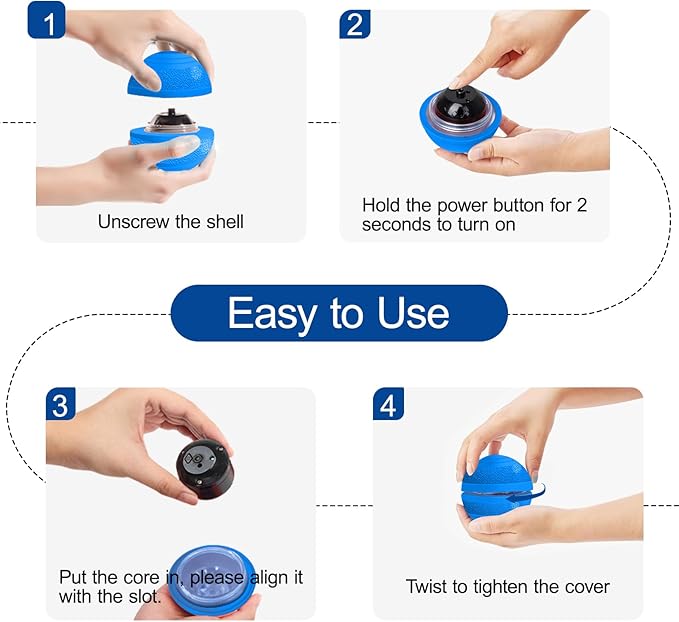 1

Unscrew the shell

2

Hold the power button for 2 seconds to turn on

Easy to Use

3

Put the core in, please align it with the slot.

4

Twist to tighten the cover