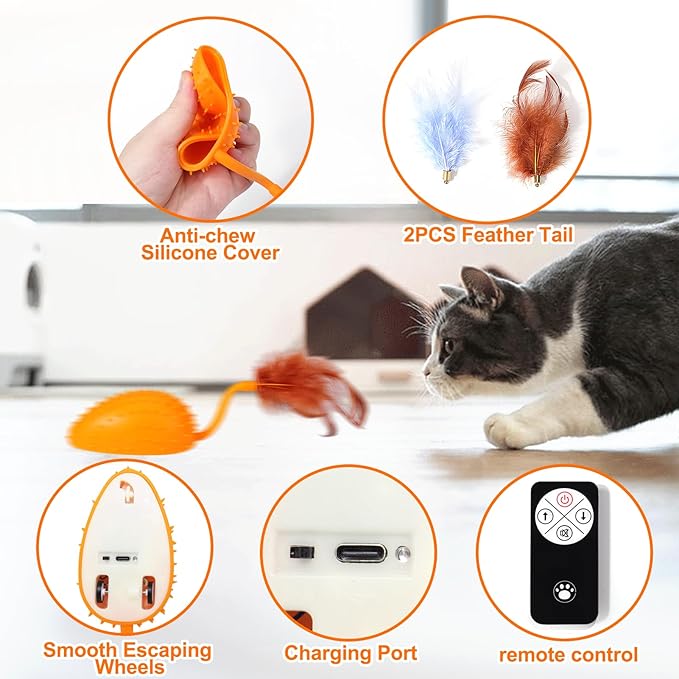 Anti-chew Silicone Cover

2PCS Feather Tail

Smooth Escaping Wheels

Charging Port

remote control