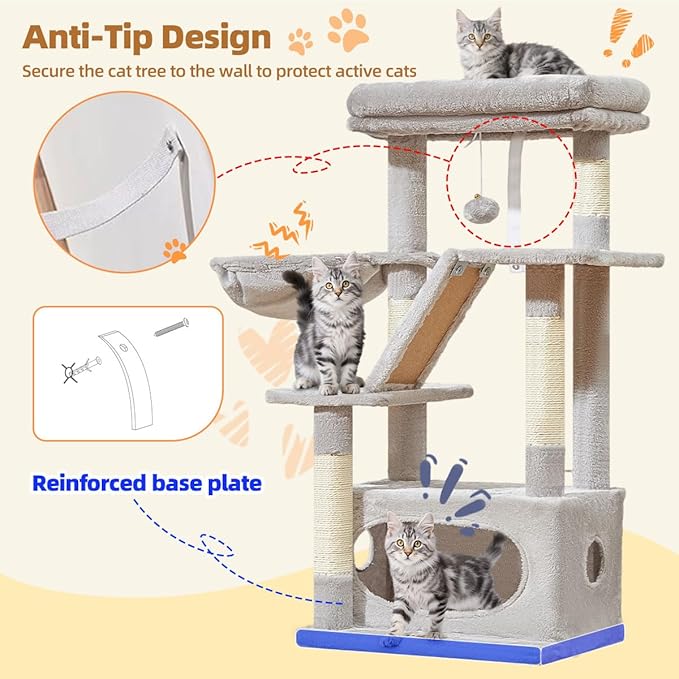 Anti-Tip Design

Secure the cat tree to the wall to protect active cats

Reinforced base plate