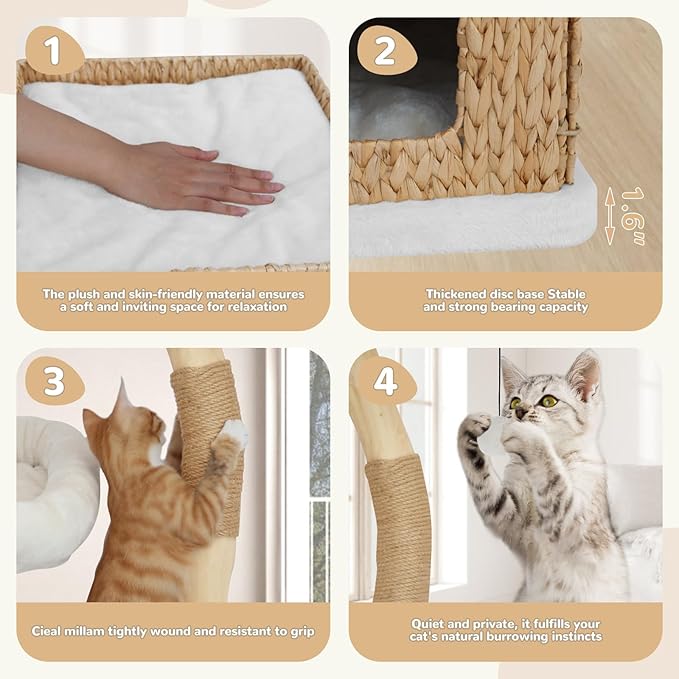 1

The plush and skin-friendly material ensures a soft and inviting space for relaxation

2

1.6"

Thickened disc base Stable and strong bearing capacity

3

Cieal millam tightly wound and resistant to grip

4

Quiet and private, it fulfills your cat's natural burrowing instincts