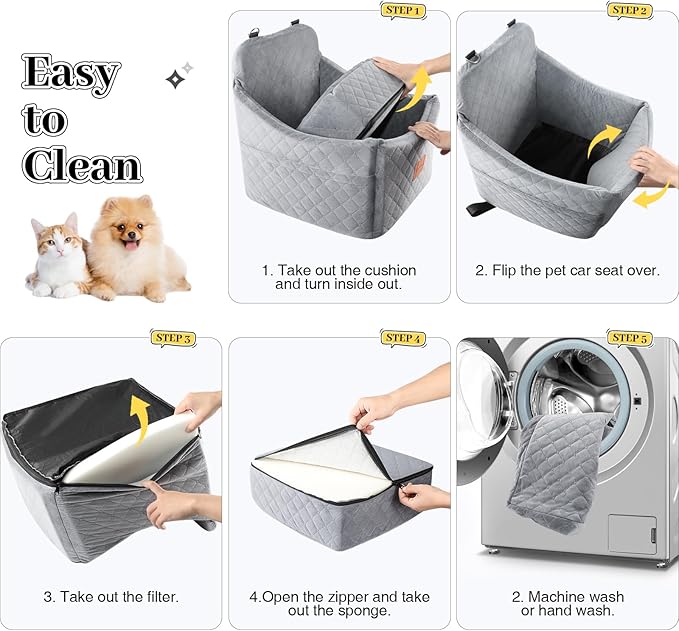 Easy to Clean

STEP 1

1. Take out the cushion and turn inside out.

STEP 2

2. Flip the pet car seat over.

STEP 3

3. Take out the filter.

STEP 4

4.Open the zipper and take out the sponge.

STEP 5

2. Machine wash or hand wash.