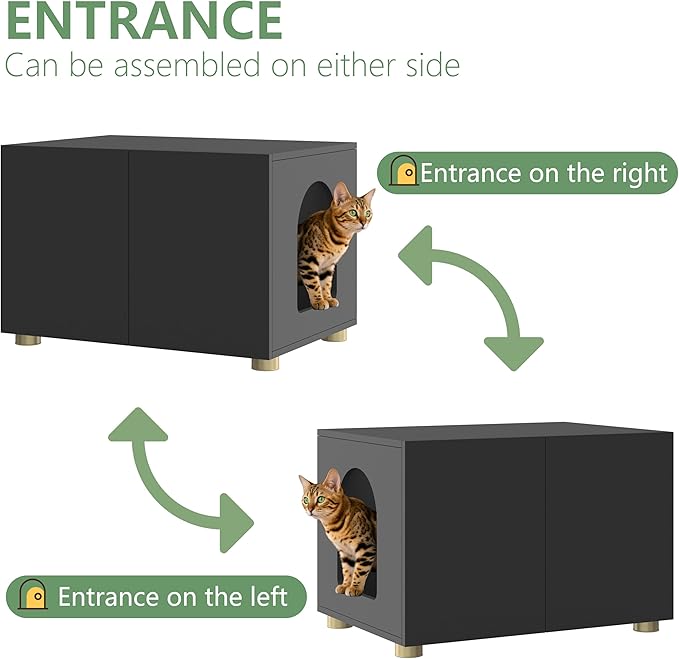 ENTRANCE
Can be assembled on either side

Entrance on the right

Entrance on the left