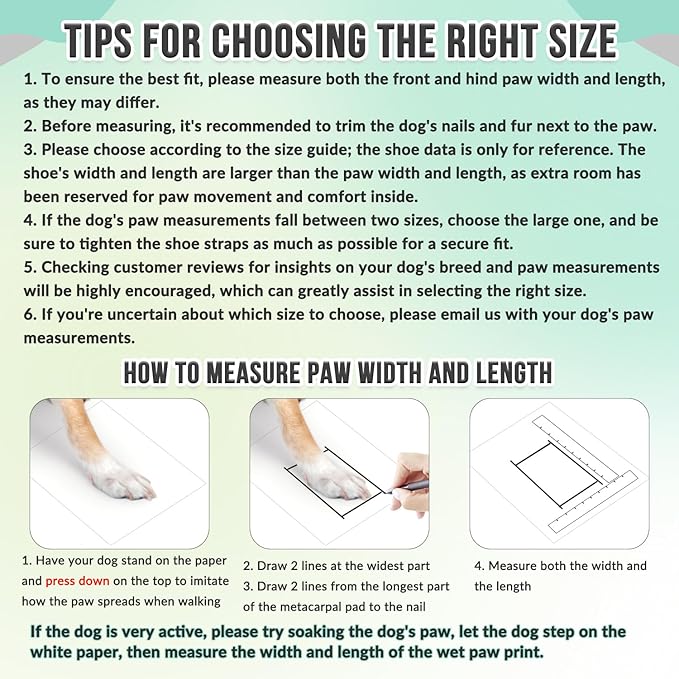 TIPS FOR CHOOSING THE RIGHT SIZE

1. To ensure the best fit, please measure both the front and hind paw width and length, as they may differ.
2. Before measuring, it's recommended to trim the dog's nails and fur next to the paw.
3. Please choose according to the size guide; the shoe data is only for reference. The shoe's width and length are larger than the paw width and length, as extra room has been reserved for paw movement and comfort inside.
4. If the dog's paw measurements fall between two sizes, choose the large one, and be sure to tighten the shoe straps as much as possible for a secure fit.
5. Checking customer reviews for insights on your dog's breed and paw measurements will be highly encouraged, which can greatly assist in selecting the right size.
6. If you're uncertain about which size to choose, please email us with your dog's paw measurements.

HOW TO MEASURE PAW WIDTH AND LENGTH

1. Have your dog stand on the paper and press down on the top to imitate how the paw spreads when walking

2. Draw 2 lines at the widest part
3. Draw 2 lines from the longest part of the metacarpal pad to the nail

4. Measure both the width and the length

If the dog is very active, please try soaking the dog's paw, let the dog step on the white paper, then measure the width and length of the wet paw print.