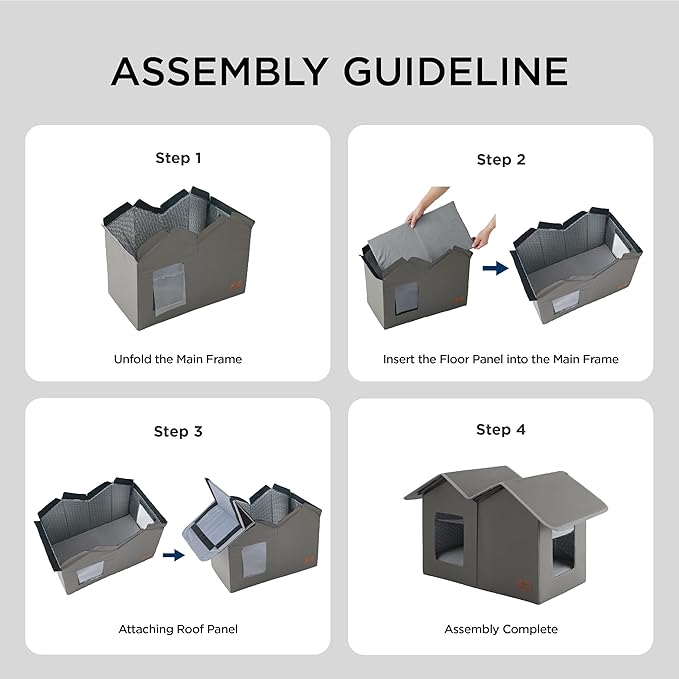 ASSEMBLY GUIDELINE

Step 1

Unfold the Main Frame

Step 2

Insert the Floor Panel into the Main Frame

Step 3

Attaching Roof Panel

Step 4

Assembly Complete