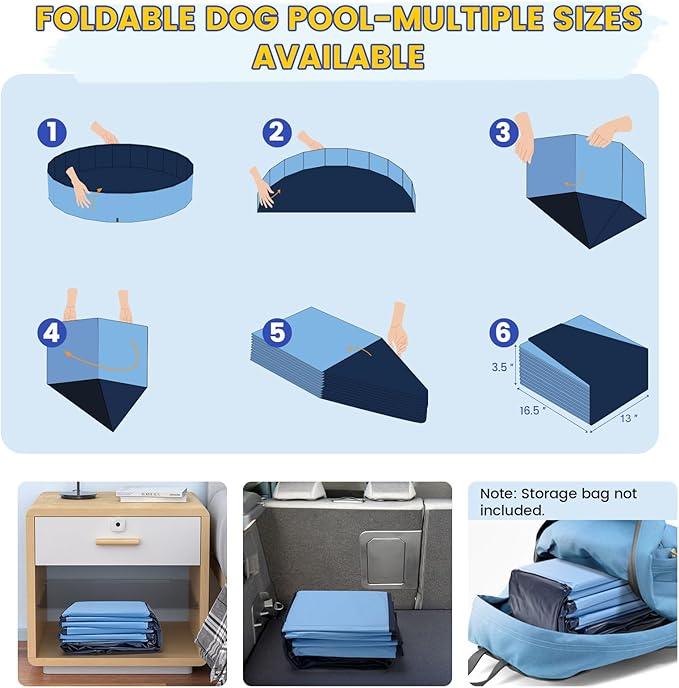 FOLDABLE DOG POOL-MULTIPLE SIZES AVAILABLE

1

2

3

4

5

6

3.5 "

16.5 "

13 "

Note: Storage bag not included.