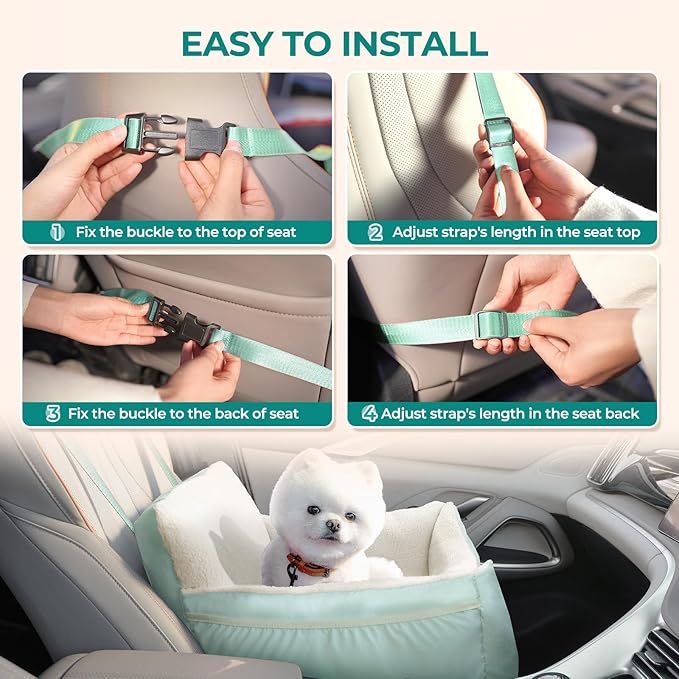 EASY TO INSTALL

1 Fix the buckle to the top of seat

2 Adjust strap's length in the seat top

3 Fix the buckle to the back of seat

4 Adjust strap's length in the seat back