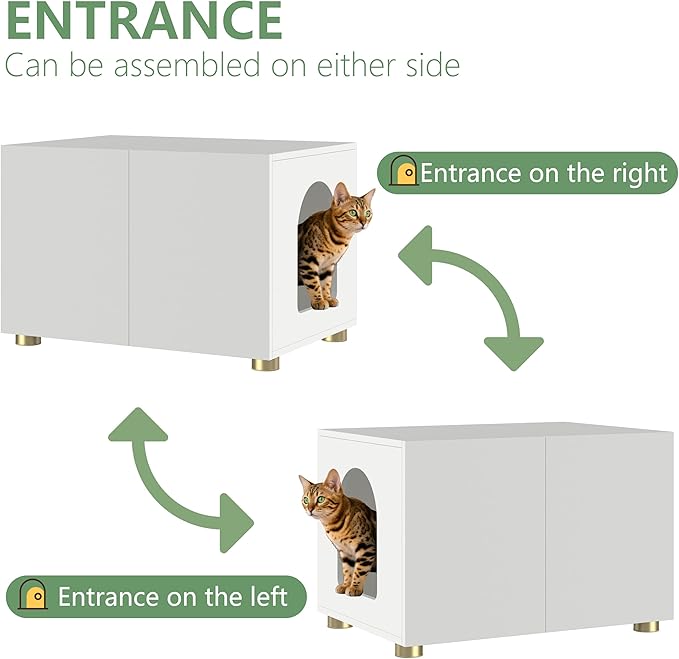 ENTRANCE
Can be assembled on either side

Entrance on the right

Entrance on the left