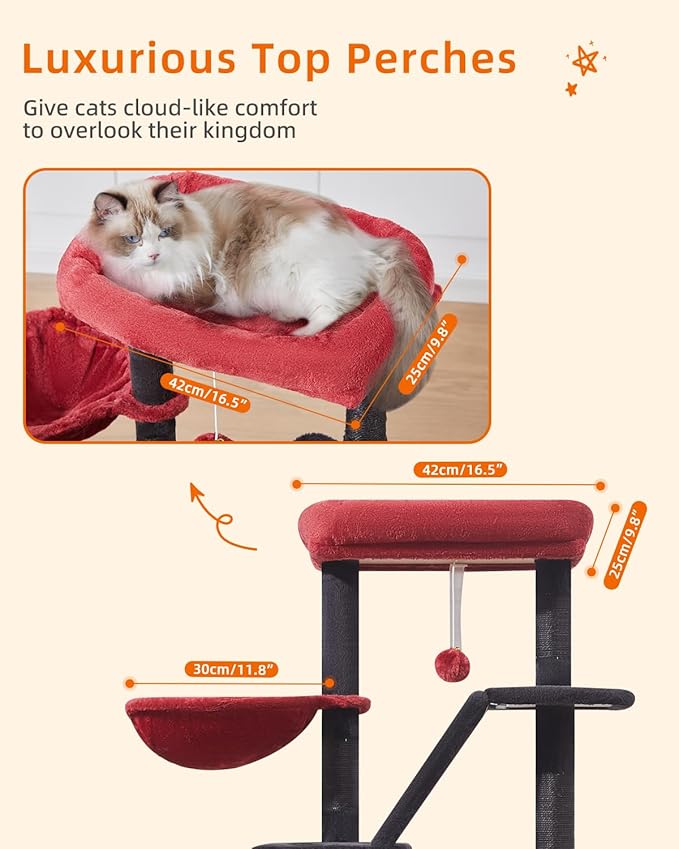 Luxurious Top Perches

Give cats cloud-like comfort to overlook their kingdom

42cm/16.5"

25cm/9.8"

42cm/16.5"

25cm/9.8"

30cm/11.8"