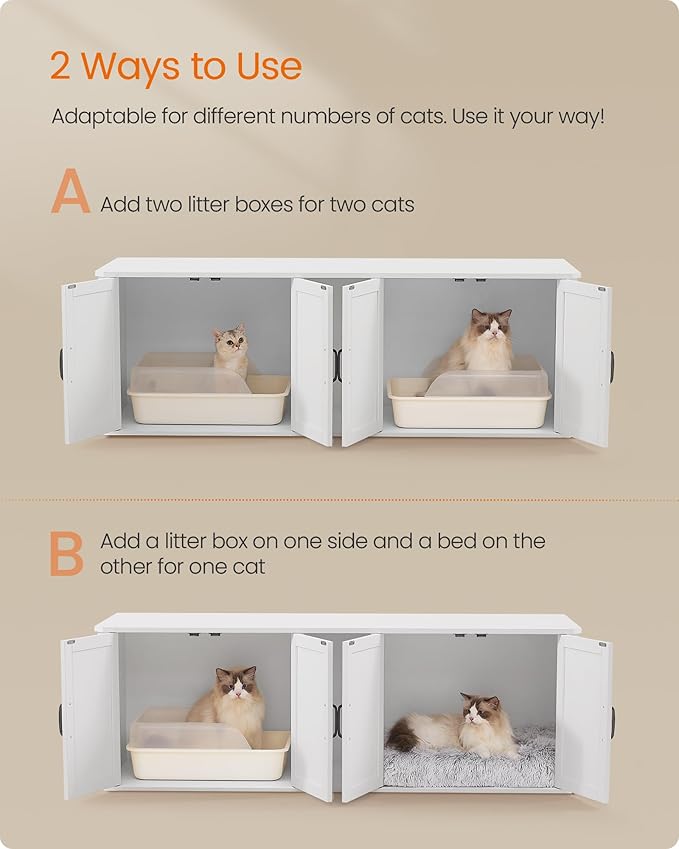 2 Ways to Use

Adaptable for different numbers of cats. Use it your way!

A Add two litter boxes for two cats

B Add a litter box on one side and a bed on the other for one cat