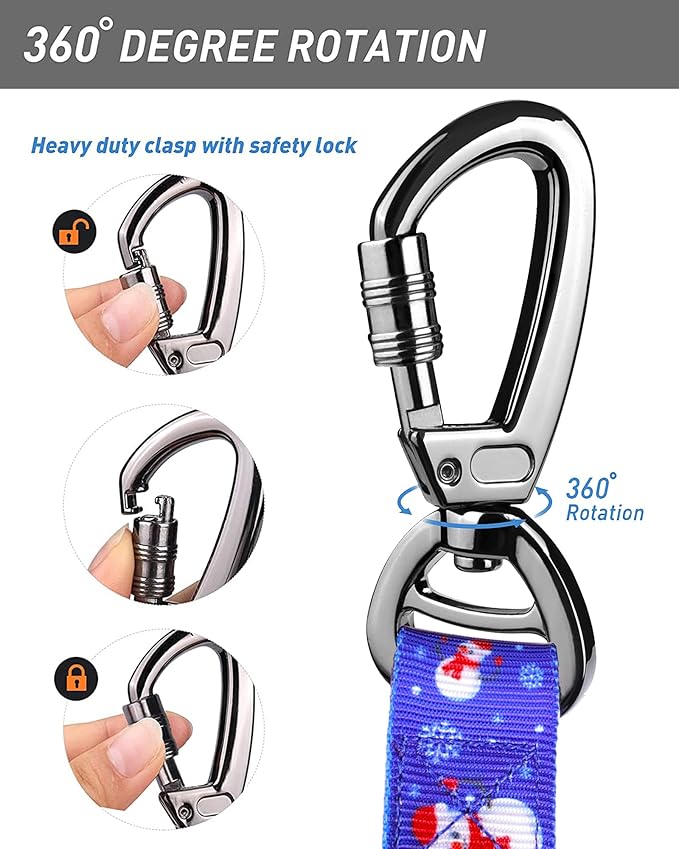 360° DEGREE ROTATION

Heavy duty clasp with safety lock

360° Rotation