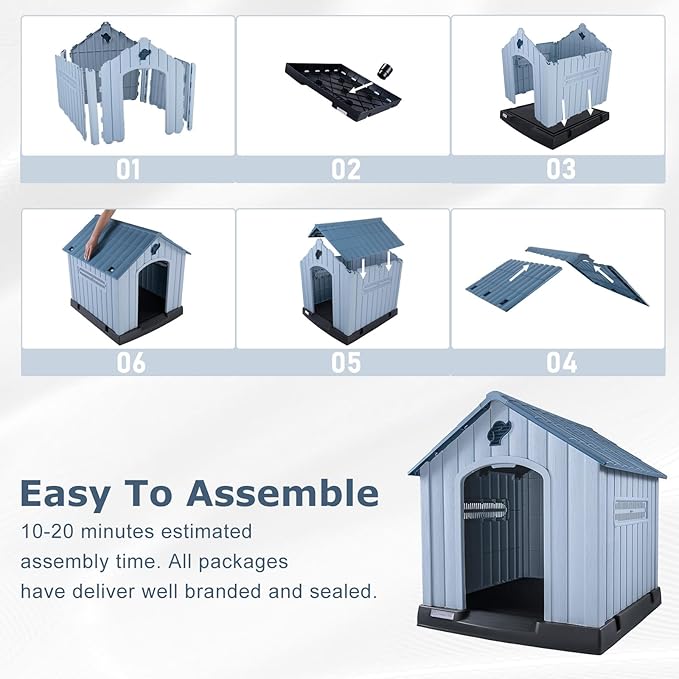 01

02

03

06

05

04

Easy To Assemble

10-20 minutes estimated assembly time. All packages have deliver well branded and sealed.