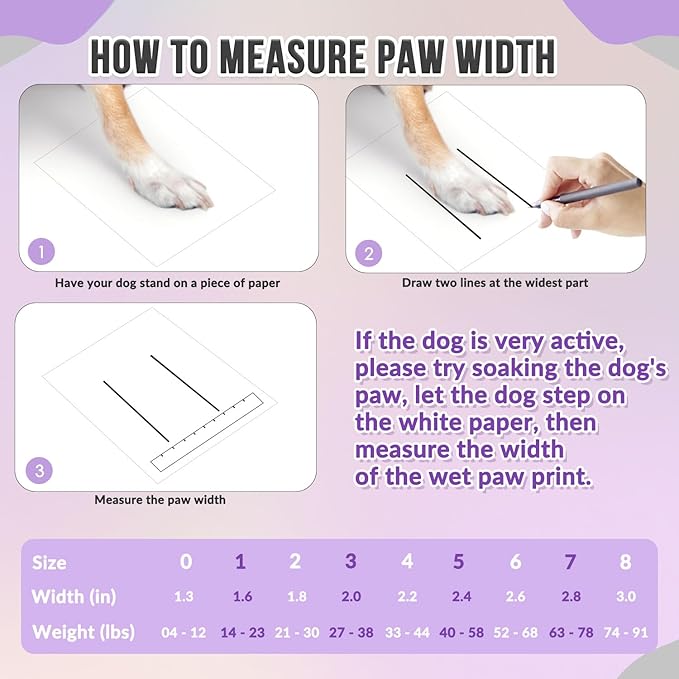 HOW TO MEASURE PAW WIDTH

1

Have your dog stand on a piece of paper

2

Draw two lines at the widest part

3

Measure the paw width

If the dog is very active, please try soaking the dog's paw, let the dog step on the white paper, then measure the width of the wet paw print.

| Size | 0 | 1 | 2 | 3 | 4 | 5 | 6 | 7 | 8 |
|---|---|---|---|---|---|---|---|---|---|
| Width (in) | 1.3 | 1.6 | 1.8 | 2.0 | 2.2 | 2.4 | 2.6 | 2.8 | 3.0 |
| Weight (lbs) | 04 - 12 | 14 - 23 | 21 - 30 | 27 - 38 | 33 - 44 | 40 - 58 | 52 - 68 | 63 - 78 | 74 - 91 |