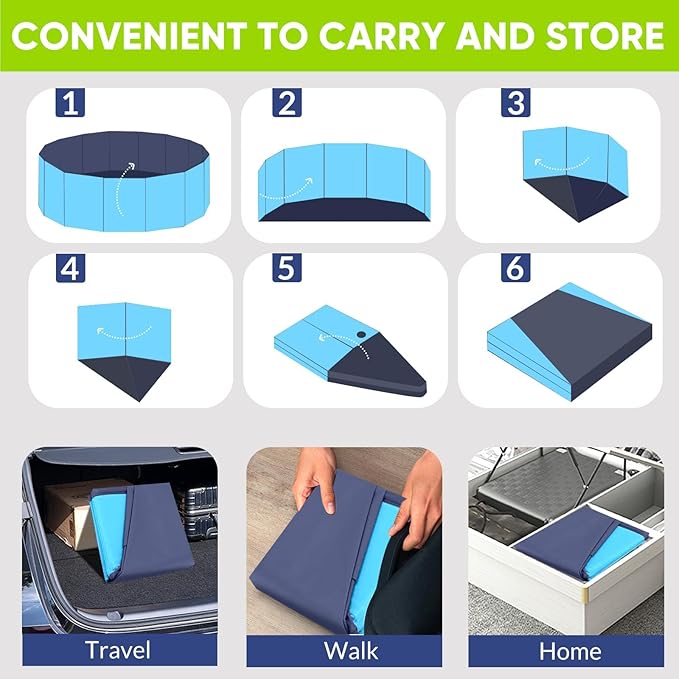 CONVENIENT TO CARRY AND STORE

1

2

3

4

5

6

Travel

Walk

Home