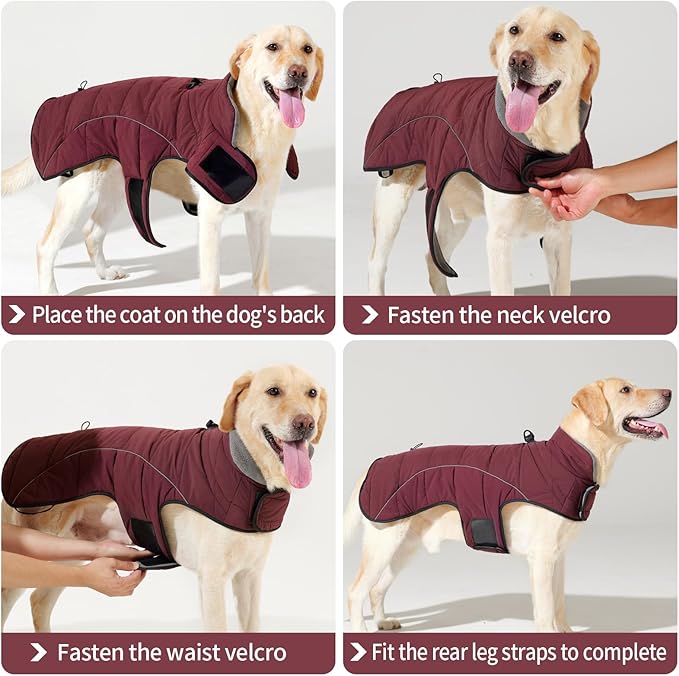 Place the coat on the dog's back

Fasten the neck velcro

Fasten the waist velcro

Fit the rear leg straps to complete