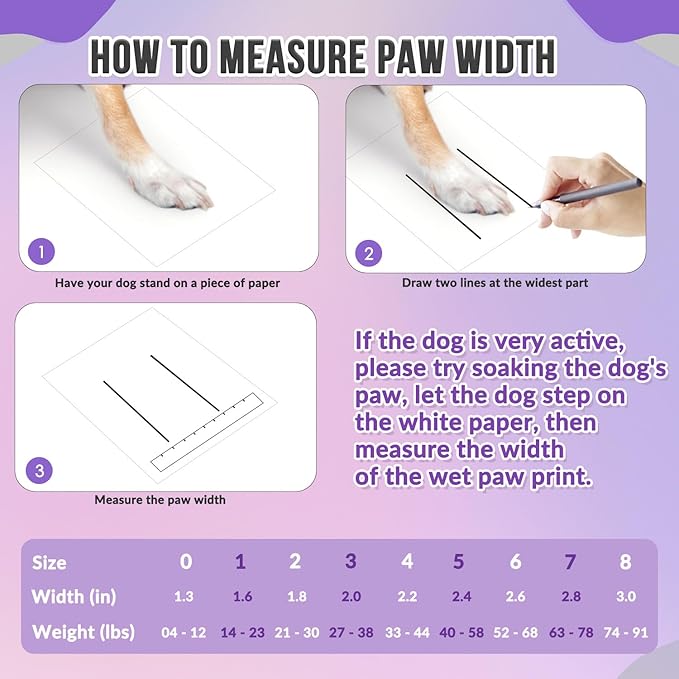 HOW TO MEASURE PAW WIDTH

1

Have your dog stand on a piece of paper

2

Draw two lines at the widest part

3

Measure the paw width

If the dog is very active, please try soaking the dog's paw, let the dog step on the white paper, then measure the width of the wet paw print.

| Size | 0 | 1 | 2 | 3 | 4 | 5 | 6 | 7 | 8 |
|---|---|---|---|---|---|---|---|---|---|
| Width (in) | 1.3 | 1.6 | 1.8 | 2.0 | 2.2 | 2.4 | 2.6 | 2.8 | 3.0 |
| Weight (lbs) | 04 - 12 | 14 - 23 | 21 - 30 | 27 - 38 | 33 - 44 | 40 - 58 | 52 - 68 | 63 - 78 | 74 - 91 |