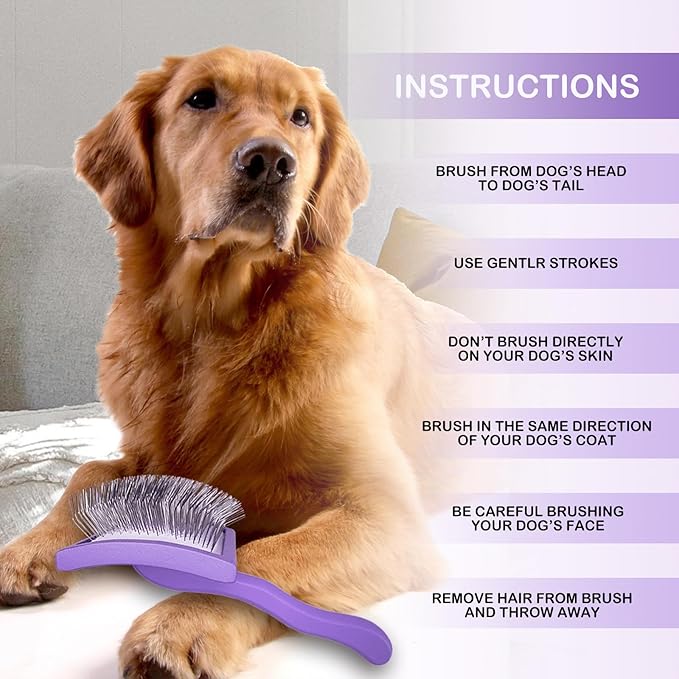 INSTRUCTIONS

BRUSH FROM DOG'S HEAD TO DOG'S TAIL

USE GENTLR STROKES

DON'T BRUSH DIRECTLY ON YOUR DOG'S SKIN

BRUSH IN THE SAME DIRECTION OF YOUR DOG'S COAT

BE CAREFUL BRUSHING YOUR DOG'S FACE

REMOVE HAIR FROM BRUSH AND THROW AWAY