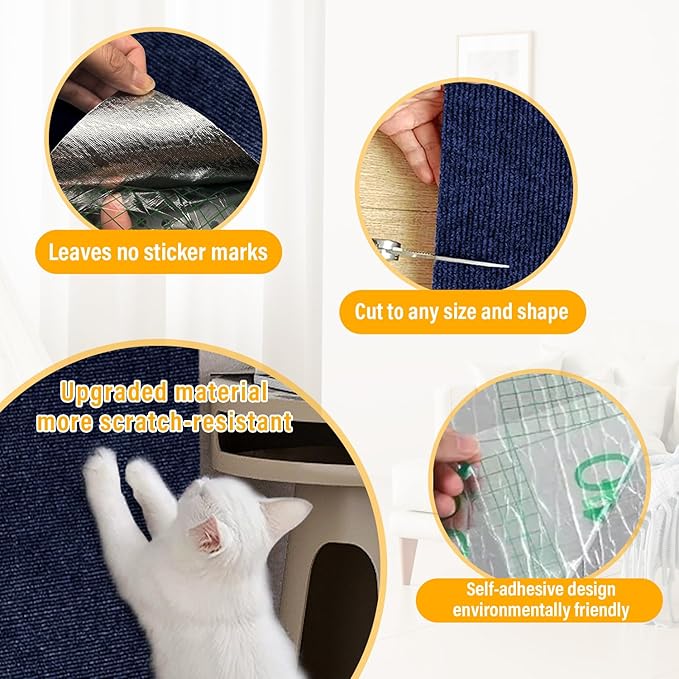 Leaves no sticker marks

Cut to any size and shape

Upgraded material more scratch-resistant

Self-adhesive design environmentally friendly