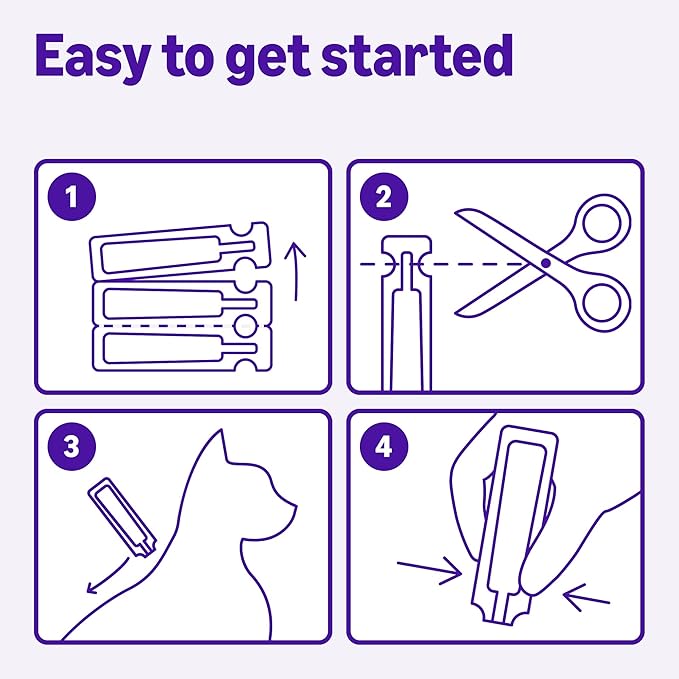 Easy to get started

1

2

3

4