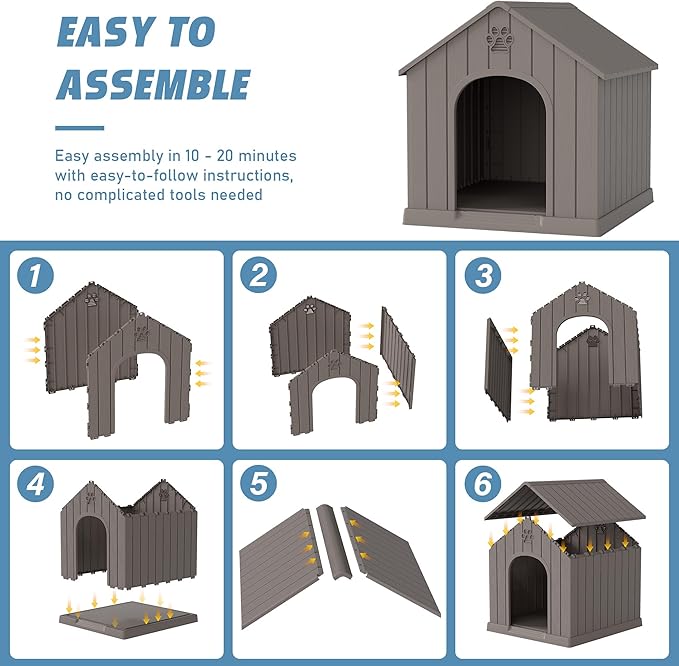 EASY TO ASSEMBLE

Easy assembly in 10 - 20 minutes with easy-to-follow instructions, no complicated tools needed

1

2

3

4

5

6