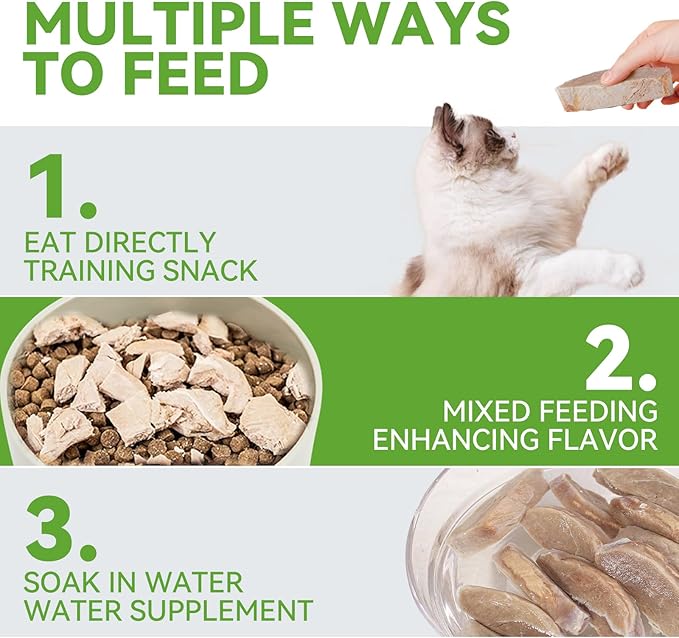 MULTIPLE WAYS TO FEED

1.

EAT DIRECTLY
TRAINING SNACK

2.

MIXED FEEDING
ENHANCING FLAVOR

3.

SOAK IN WATER
WATER SUPPLEMENT