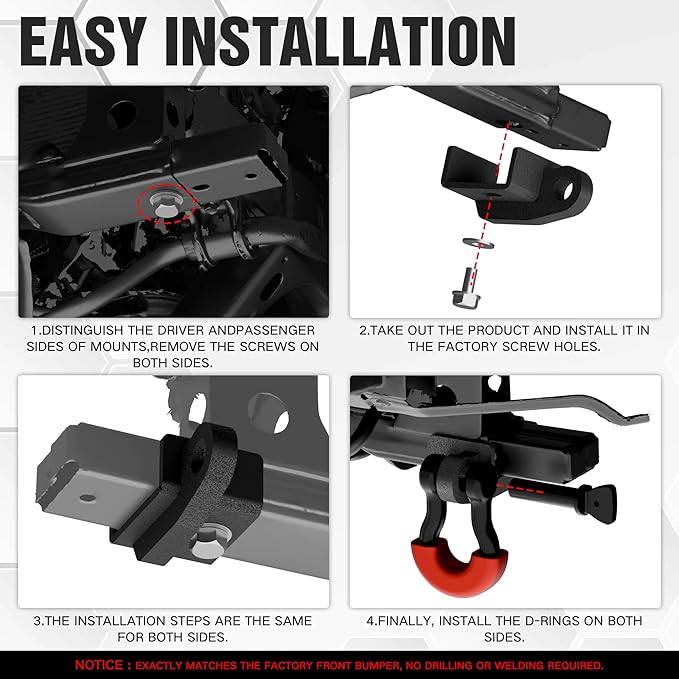 EASY INSTALLATION

1.DISTINGUISH THE DRIVER ANDPASSENGER SIDES OF MOUNTS,REMOVE THE SCREWS ON BOTH SIDES.

2.TAKE OUT THE PRODUCT AND INSTALL IT IN THE FACTORY SCREW HOLES.

3.THE INSTALLATION STEPS ARE THE SAME FOR BOTH SIDES.

4.FINALLY, INSTALL THE D-RINGS ON BOTH SIDES.

NOTICE : EXACTLY MATCHES THE FACTORY FRONT BUMPER, NO DRILLING OR WELDING REQUIRED.