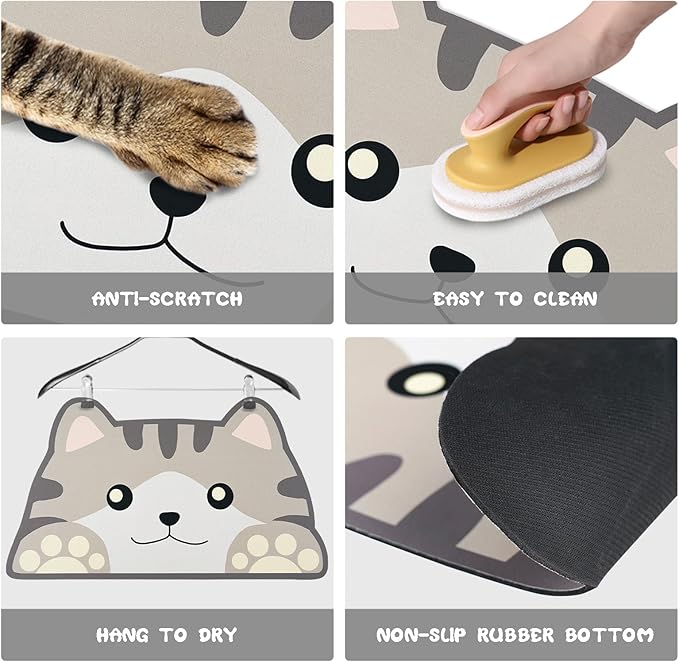 ANTI-SCRATCH

EASY TO CLEAN

HANG TO DRY

NON-SLIP RUBBER BOTTOM