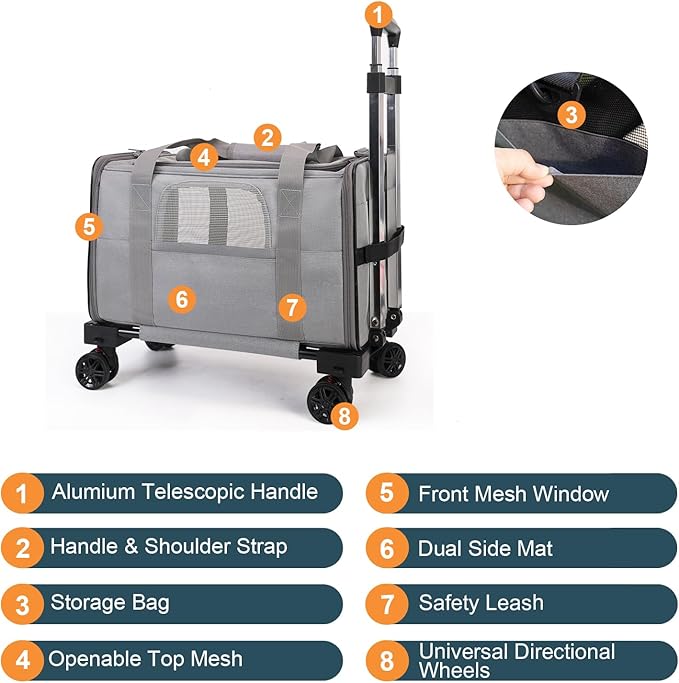 1
2
4
5
6
7
8
3

1 Alumium Telescopic Handle
2 Handle & Shoulder Strap
3 Storage Bag
4 Openable Top Mesh

5 Front Mesh Window
6 Dual Side Mat
7 Safety Leash
8 Universal Directional Wheels