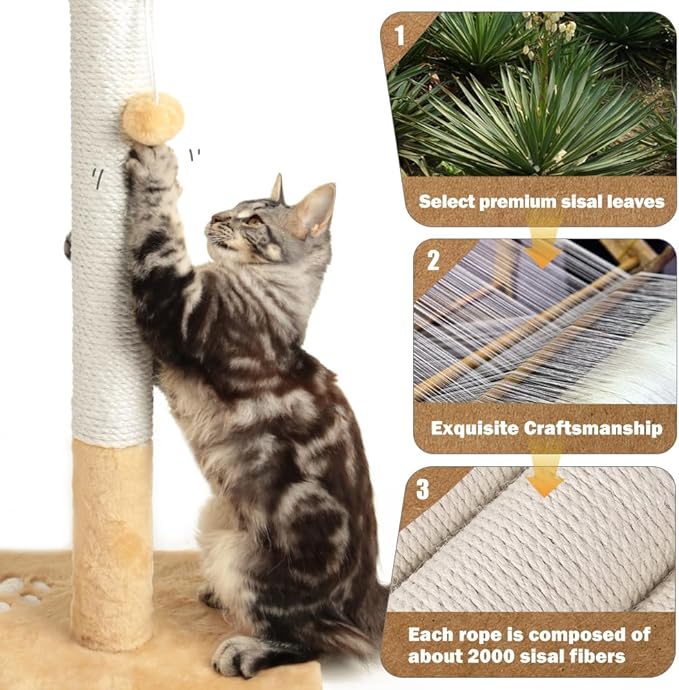 1
Select premium sisal leaves

2
Exquisite Craftsmanship

3
Each rope is composed of about 2000 sisal fibers