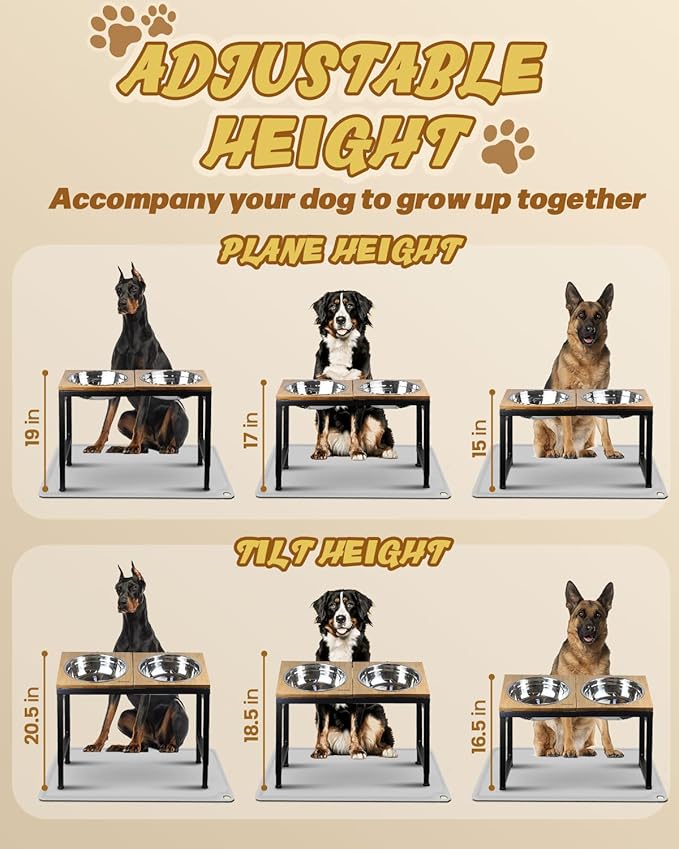 ADJUSTABLE HEIGHT

Accompany your dog to grow up together

PLANE HEIGHT

19 in

17 in

15 in

TILT HEIGHT

20.5 in

18.5 in

16.5 in