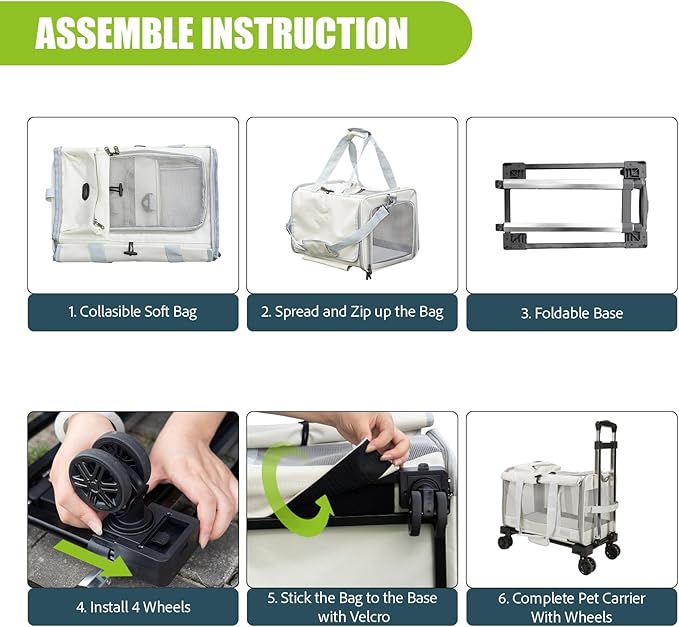 ASSEMBLE INSTRUCTION

1. Collasible Soft Bag

2. Spread and Zip up the Bag

3. Foldable Base

4. Install 4 Wheels

5. Stick the Bag to the Base with Velcro

6. Complete Pet Carrier With Wheels