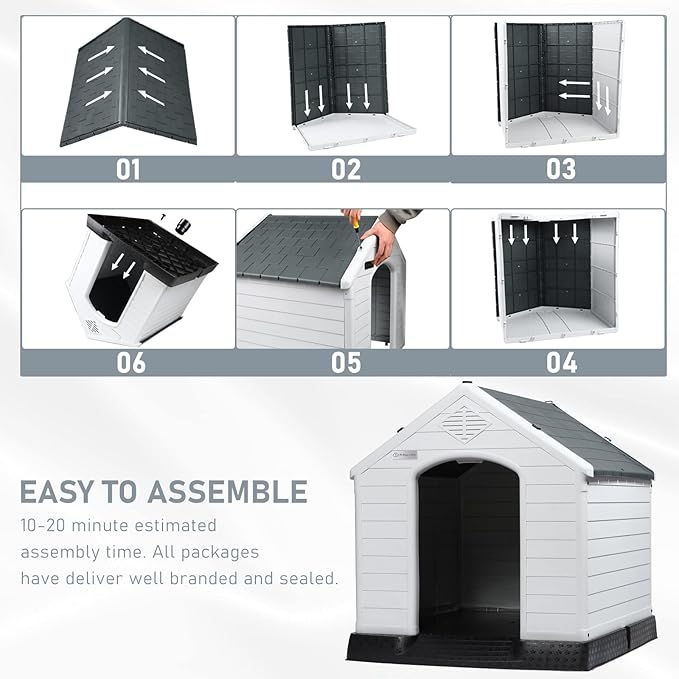 01

02

03

06

05

04

EASY TO ASSEMBLE

10-20 minute estimated assembly time. All packages have deliver well branded and sealed.