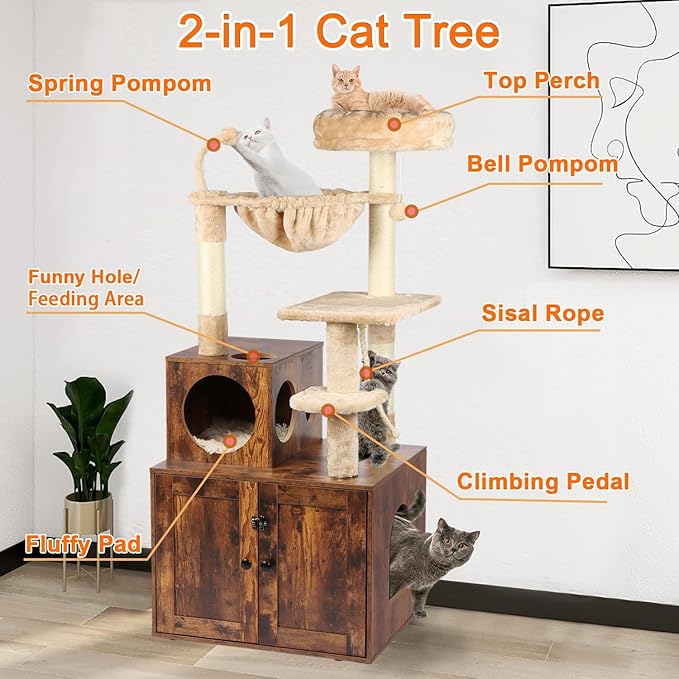 2-in-1 Cat Tree

Spring Pompom

Top Perch

Bell Pompom

Funny Hole/ Feeding Area

Sisal Rope

Climbing Pedal

Fluffy Pad