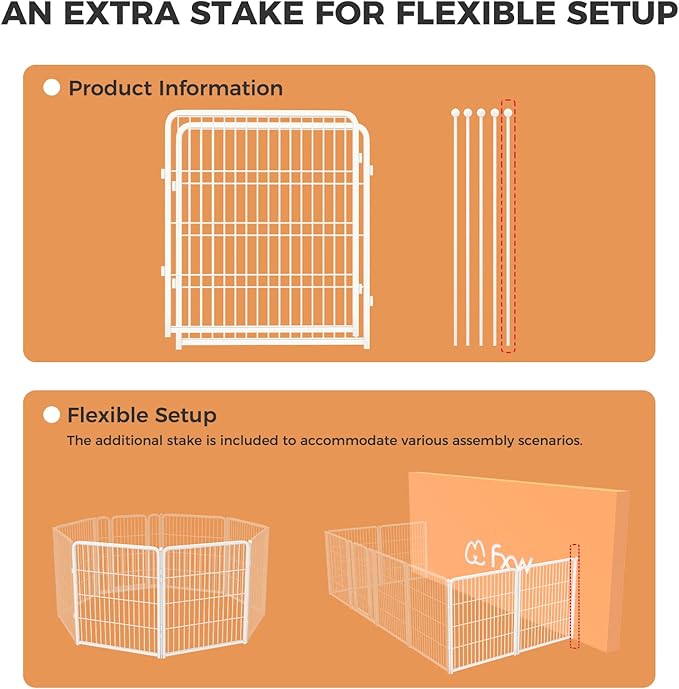 AN EXTRA STAKE FOR FLEXIBLE SETUP

Product Information

Flexible Setup

The additional stake is included to accommodate various assembly scenarios.

Fxw