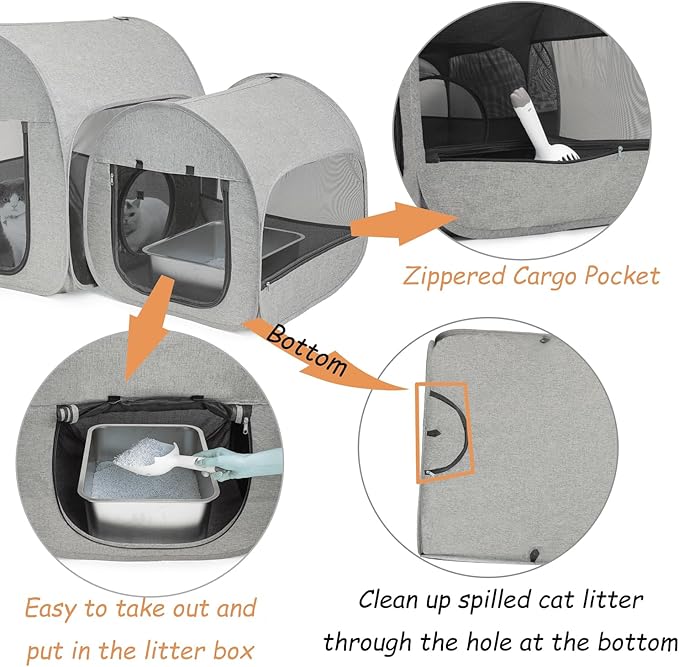 Zippered Cargo Pocket

Bottom

Easy to take out and put in the litter box

Clean up spilled cat litter through the hole at the bottom