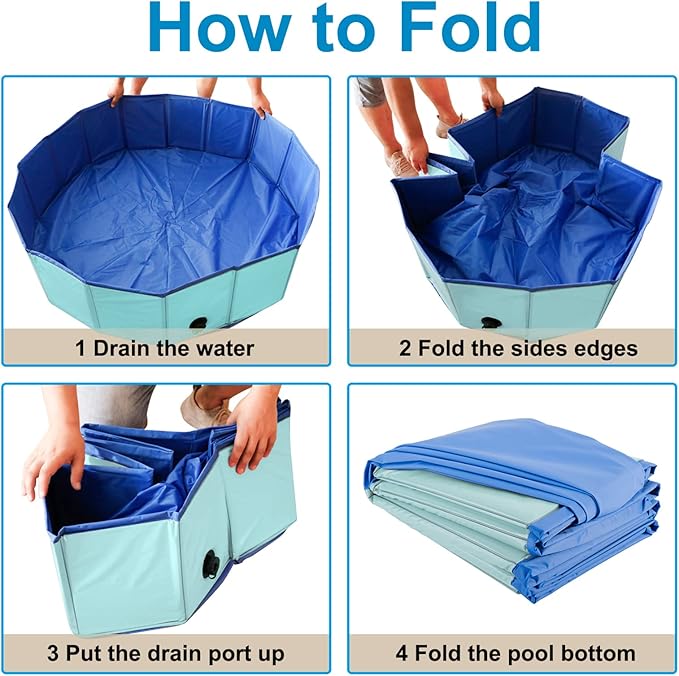 How to Fold

1 Drain the water

2 Fold the sides edges

3 Put the drain port up

4 Fold the pool bottom