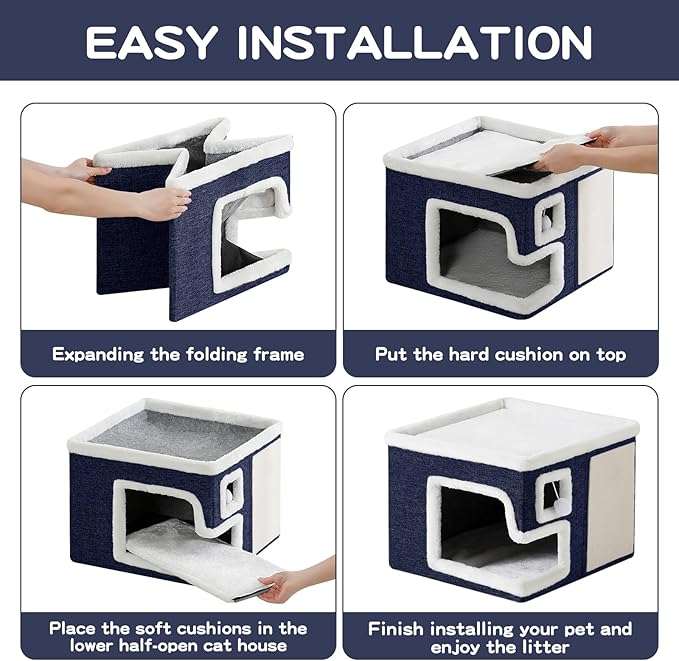 EASY INSTALLATION

Expanding the folding frame

Put the hard cushion on top

Place the soft cushions in the lower half-open cat house

Finish installing your pet and enjoy the litter