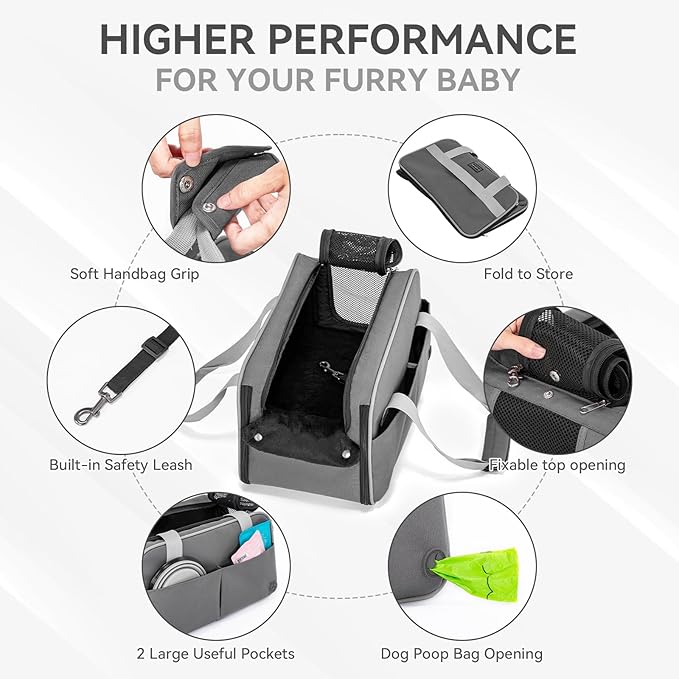 HIGHER PERFORMANCE
FOR YOUR FURRY BABY

Soft Handbag Grip

Fold to Store

Built-in Safety Leash

Fixable top opening

2 Large Useful Pockets

Dog Poop Bag Opening