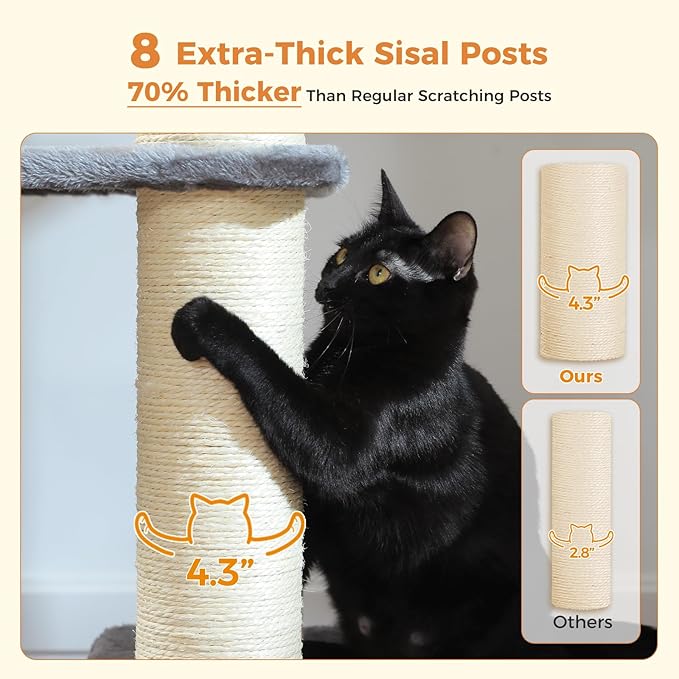 8 Extra-Thick Sisal Posts

70% Thicker Than Regular Scratching Posts

4.3"

4.3"

Ours

2.8"

Others