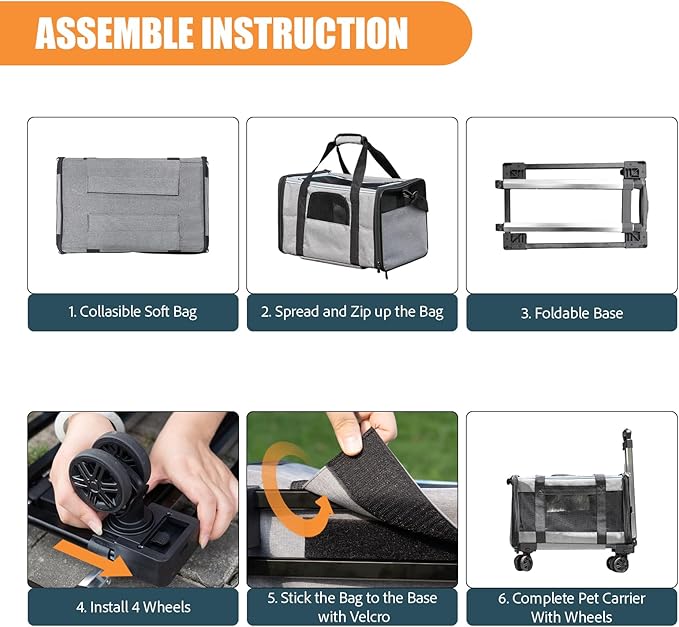 ASSEMBLE INSTRUCTION

1. Collasible Soft Bag

2. Spread and Zip up the Bag

3. Foldable Base

4. Install 4 Wheels

5. Stick the Bag to the Base with Velcro

6. Complete Pet Carrier With Wheels