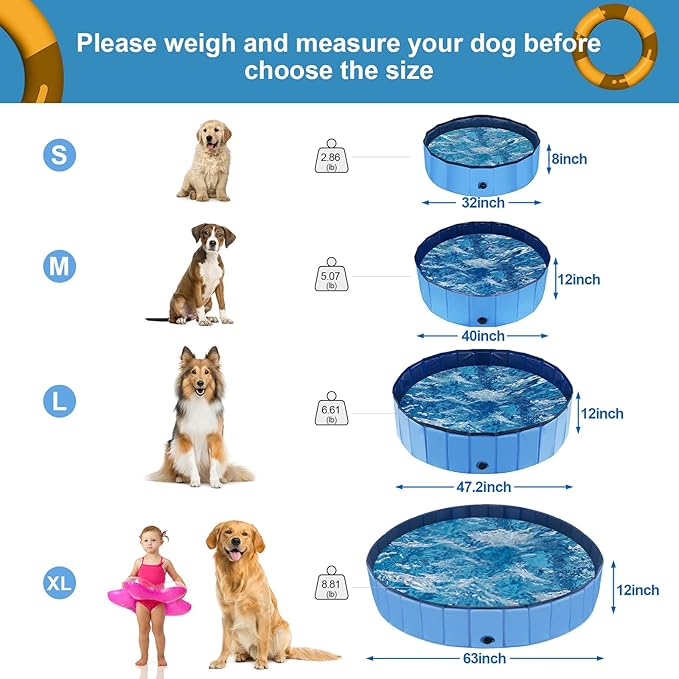 Please weigh and measure your dog before choose the size

S

2.86 (lb)

8inch

32inch

M

5.07 (lb)

12inch

40inch

L

6.61 (lb)

12inch

47.2inch

XL

8.81 (lb)

12inch

63inch