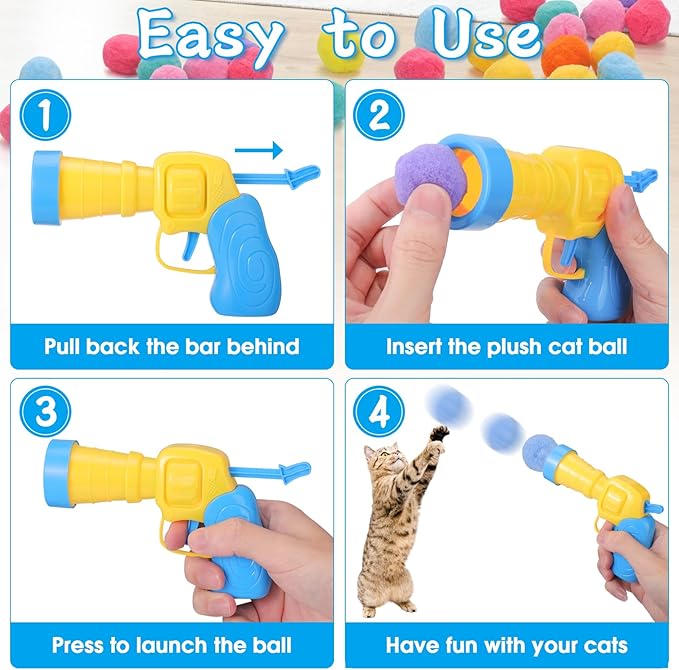 Easy to Use

1

Pull back the bar behind

2

Insert the plush cat ball

3

Press to launch the ball

4

Have fun with your cats