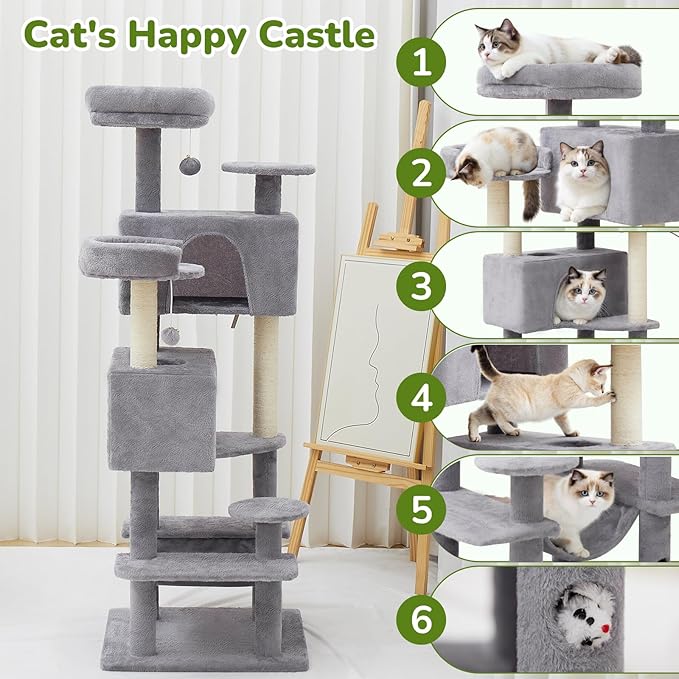 Cat's Happy Castle

1

2

3

4

5

6