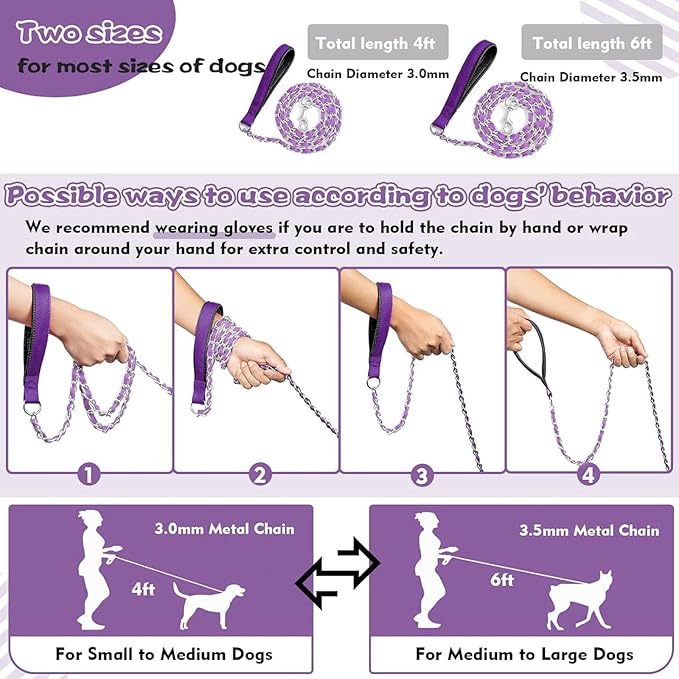 Two sizes
for most sizes of dogs

Total length 4ft
Chain Diameter 3.0mm

Total length 6ft
Chain Diameter 3.5mm

Possible ways to use according to dogs' behavior

We recommend wearing gloves if you are to hold the chain by hand or wrap chain around your hand for extra control and safety.

1
2
3
4

3.0mm Metal Chain
4ft
For Small to Medium Dogs

3.5mm Metal Chain
6ft
For Medium to Large Dogs