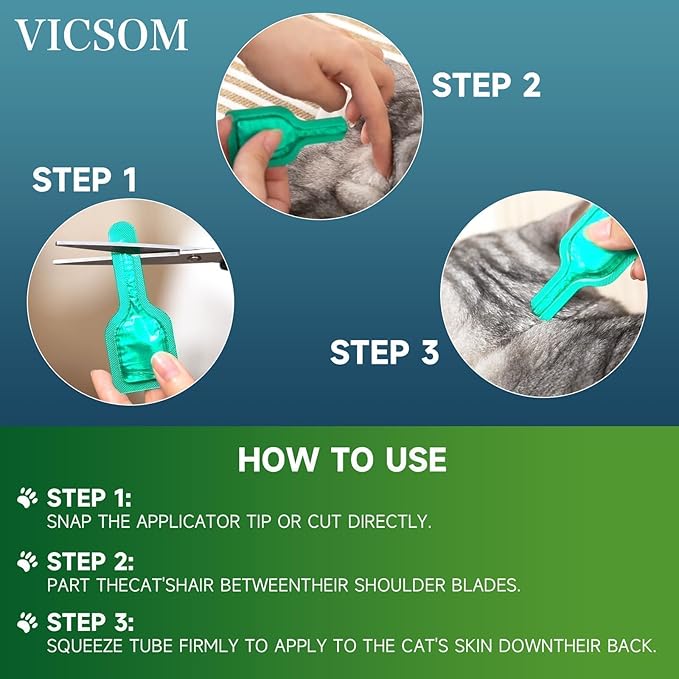 VICSOM

STEP 2

STEP 1

STEP 3

HOW TO USE

STEP 1:
SNAP THE APPLICATOR TIP OR CUT DIRECTLY.

STEP 2:
PART THECAT'SHAIR BETWEENTHEIR SHOULDER BLADES.

STEP 3:
SQUEEZE TUBE FIRMLY TO APPLY TO THE CAT'S SKIN DOWNTHEIR BACK.