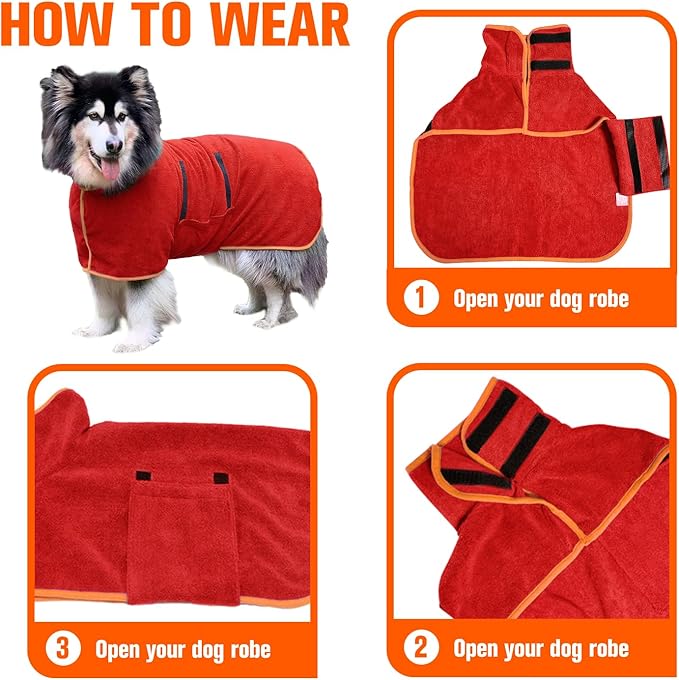 HOW TO WEAR

1 Open your dog robe

3 Open your dog robe

2 Open your dog robe