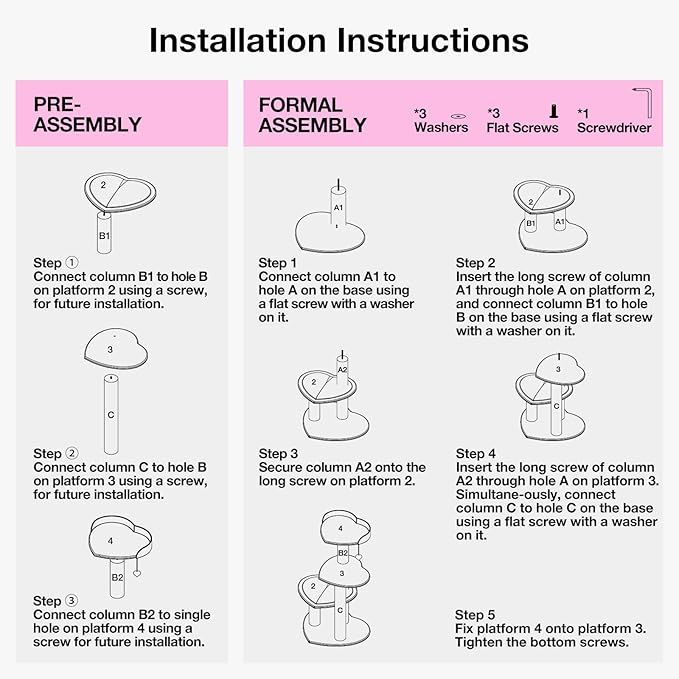 Installation Instructions

PRE-ASSEMBLY

2

B1

Step ①
Connect column B1 to hole B on platform 2 using a screw, for future installation.

3

C

Step ②
Connect column C to hole B on platform 3 using a screw, for future installation.

4

B2

Step ③
Connect column B2 to single hole on platform 4 using a screw for future installation.

FORMAL ASSEMBLY

*3 Washers

*3 Flat Screws

*1 Screwdriver

A1

Step 1
Connect column A1 to hole A on the base using a flat screw with a washer on it.

2

B1

A1

Step 2
Insert the long screw of column A1 through hole A on platform 2, and connect column B1 to hole B on the base using a flat screw with a washer on it.

A2

2

Step 3
Secure column A2 onto the long screw on platform 2.

3

C

Step 4
Insert the long screw of column A2 through hole A on platform 3. Simultane-ously, connect column C to hole C on the base using a flat screw with a washer on it.

4

B2

3

2

C

Step 5
Fix platform 4 onto platform 3. Tighten the bottom screws.