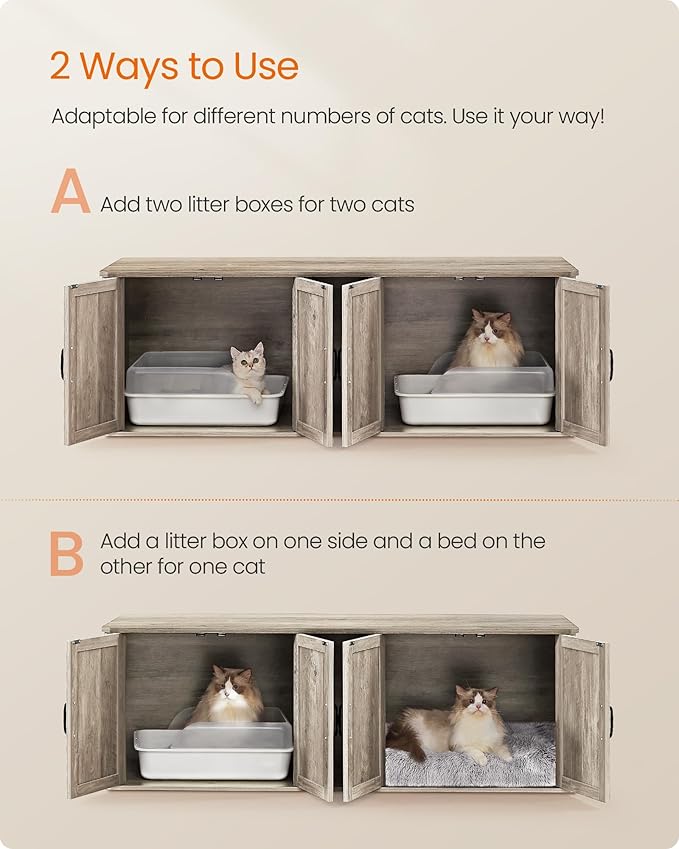 2 Ways to Use

Adaptable for different numbers of cats. Use it your way!

A Add two litter boxes for two cats

B Add a litter box on one side and a bed on the other for one cat