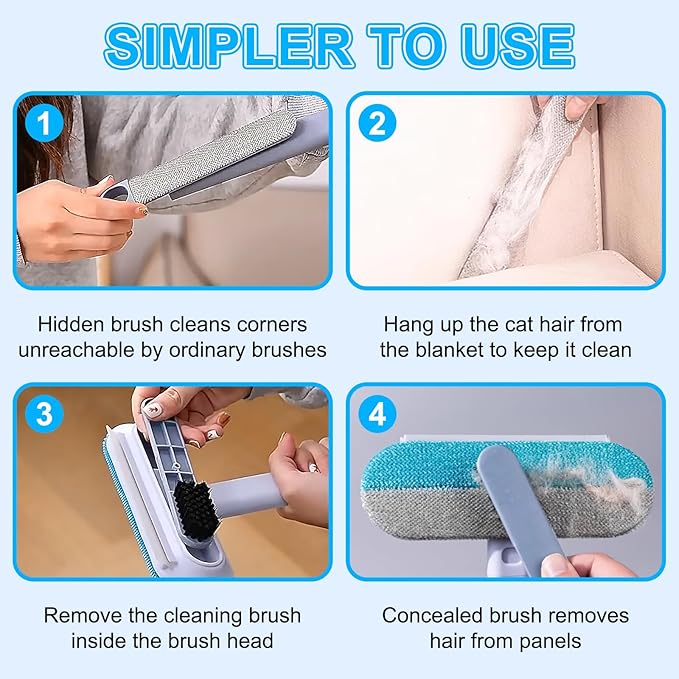 SIMPLER TO USE

1

Hidden brush cleans corners unreachable by ordinary brushes

2

Hang up the cat hair from the blanket to keep it clean

3

Remove the cleaning brush inside the brush head

4

Concealed brush removes hair from panels