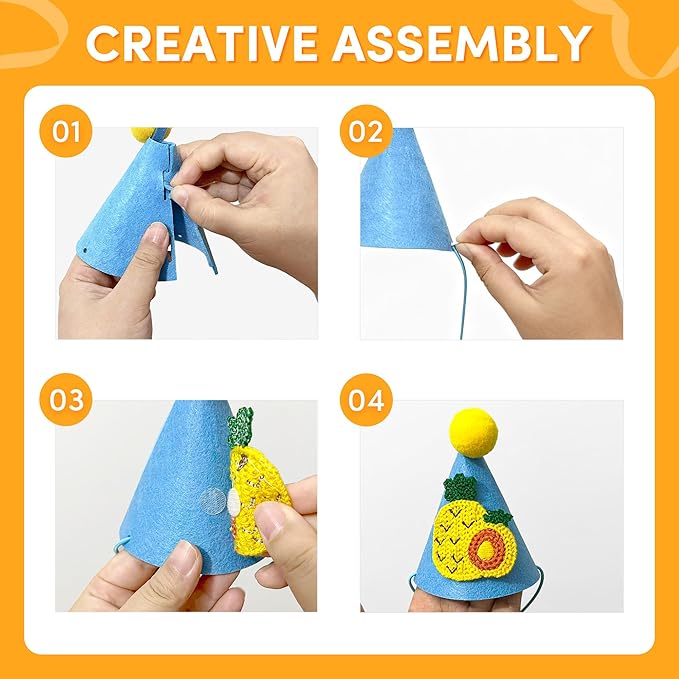 CREATIVE ASSEMBLY

01

02

03

04