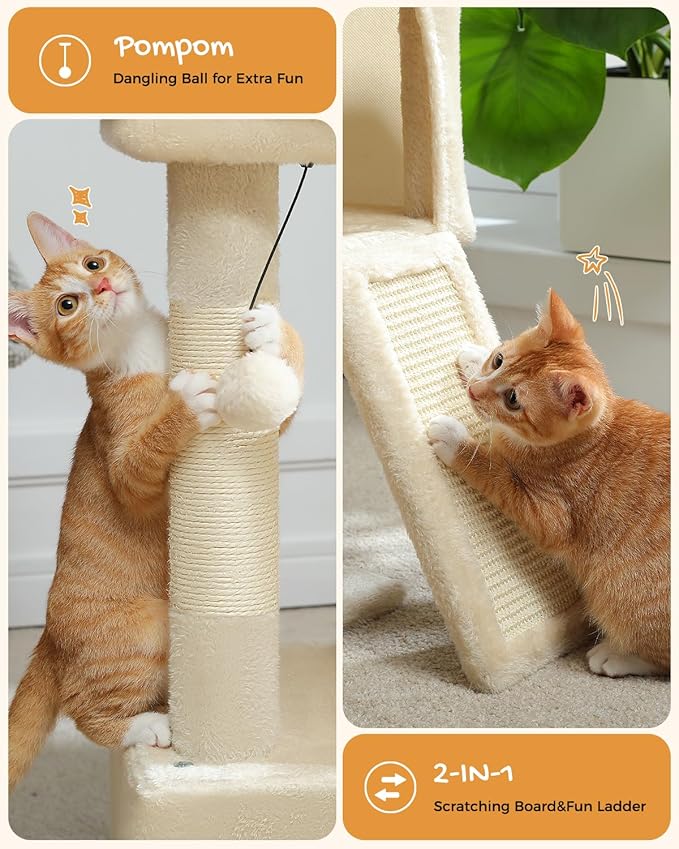 Pompom
Dangling Ball for Extra Fun

2-IN-1
Scratching Board&Fun Ladder